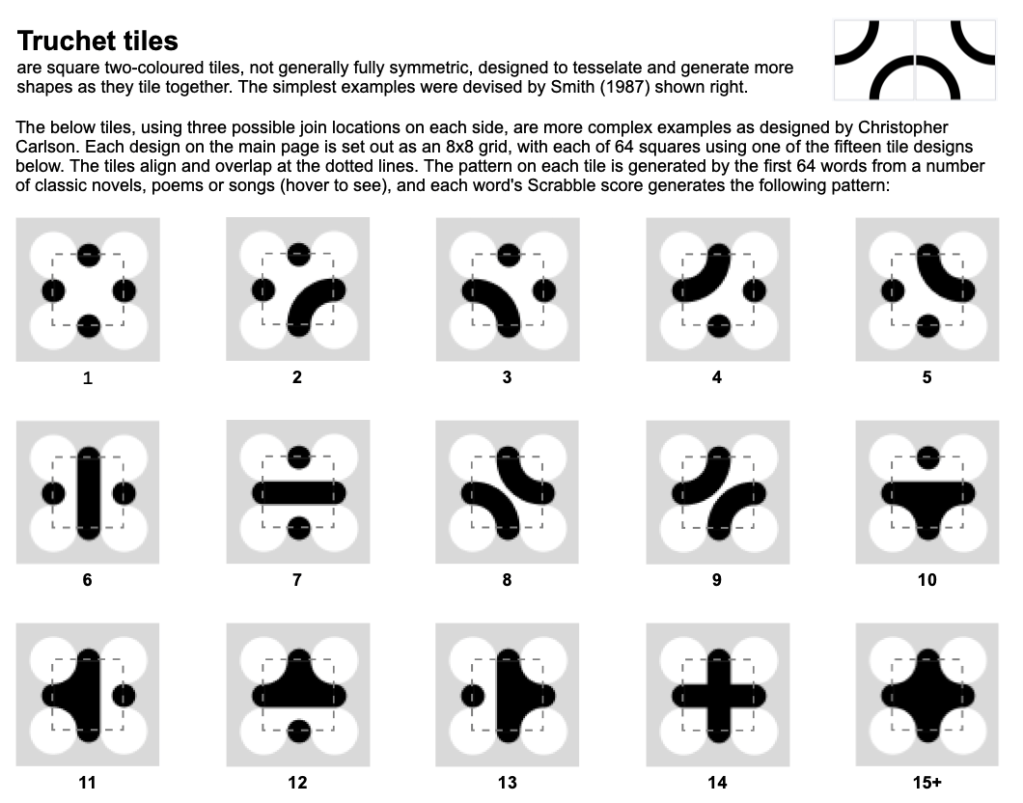 Truchet tiles

are square two-coloured tiles, not generally fully symmetric, designed to tesselate and generate more shapes as they tile together. The simplest examples were devised by Smith (1987) shown right.

The below tiles, using three possible join locations on each side, are more complex examples as designed by Christopher Carlson. Each design on the main page is set out as an 8x8 grid, with each of 64 squares using one of the fifteen tile designs below. The tiles align and overlap at the dotted lines. The pattern on each tile is generated by the first 64 words from a number of classic novels, poems or songs (hover to see), and each word's Scrabble score generates the following pattern:

1

2

3

4

5

6

7

8

9

10

11

12

13

14

15+